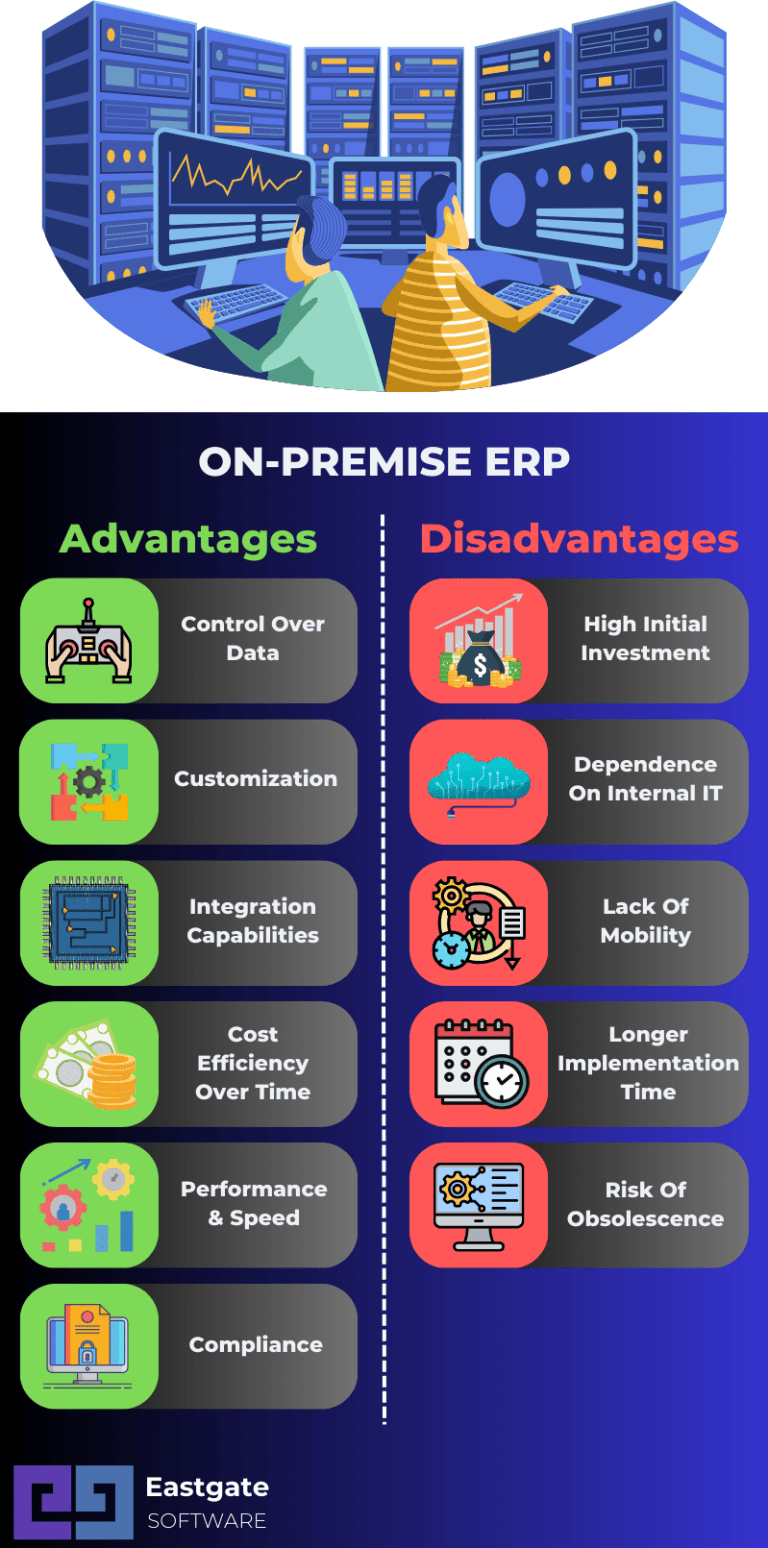 ON-PREMISE ERP

Advantages

Control Over Data

Customization

Integration Capabilities

Cost Efficiency Over Time

Performance & Speed

Compliance

Disadvantages

High Initial Investment

Dependence On Internal IT

Lack Of Mobility

Longer Implementation Time

Risk Of Obsolescence

Eastgate SOFTWARE